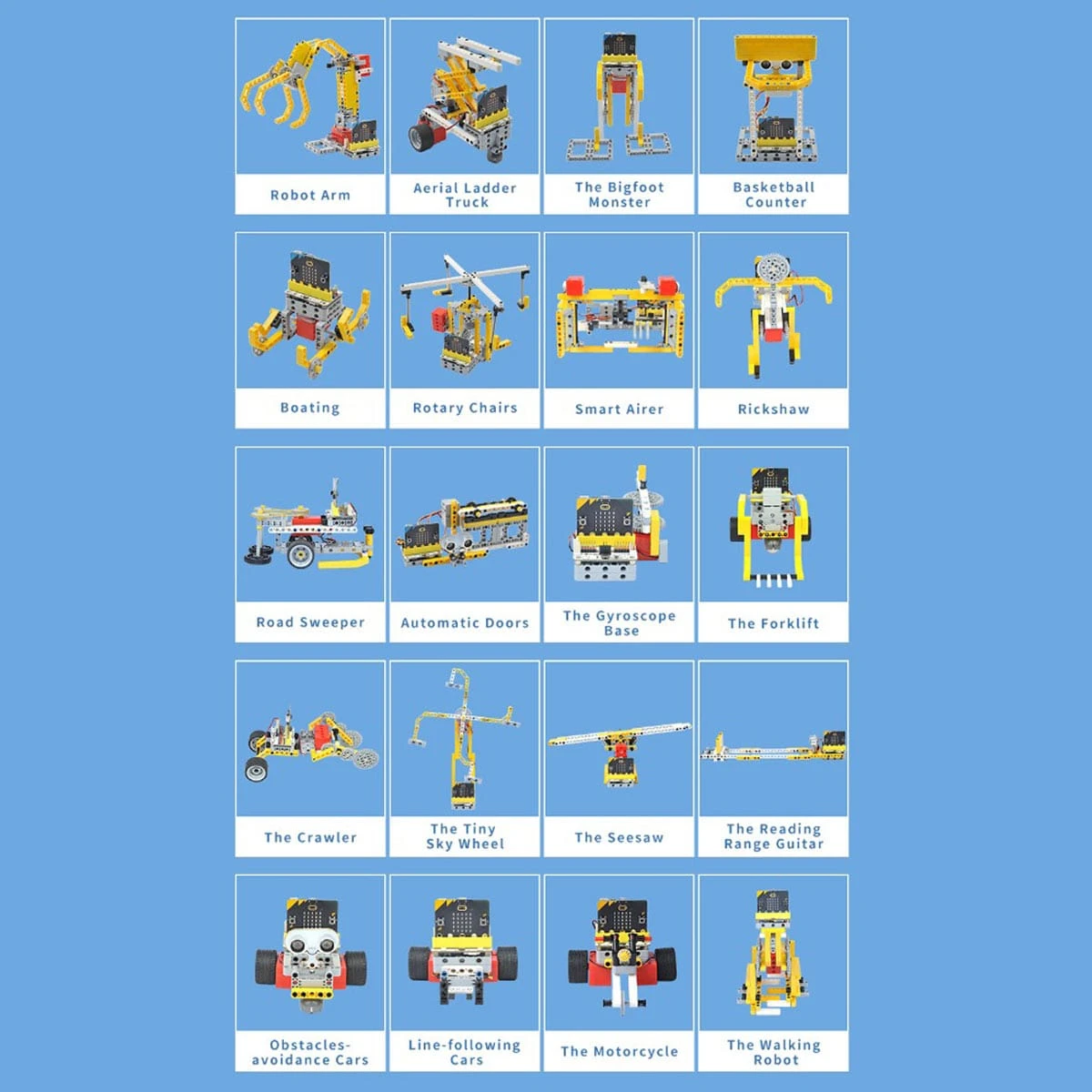 Robot Arm

Aerial Ladder Truck

The Bigfoot Monster

Basketball Counter

Boating

Rotary Chairs

Smart Airer

Rickshaw

Road Sweeper

Automatic Doors

The Gyroscope Base

The Forklift

The Crawler

The Tiny Sky Wheel

The Seesaw

The Reading Range Guitar

Obstacles-avoidance Cars

Line-following Cars

The Motorcycle

The Walking Robot