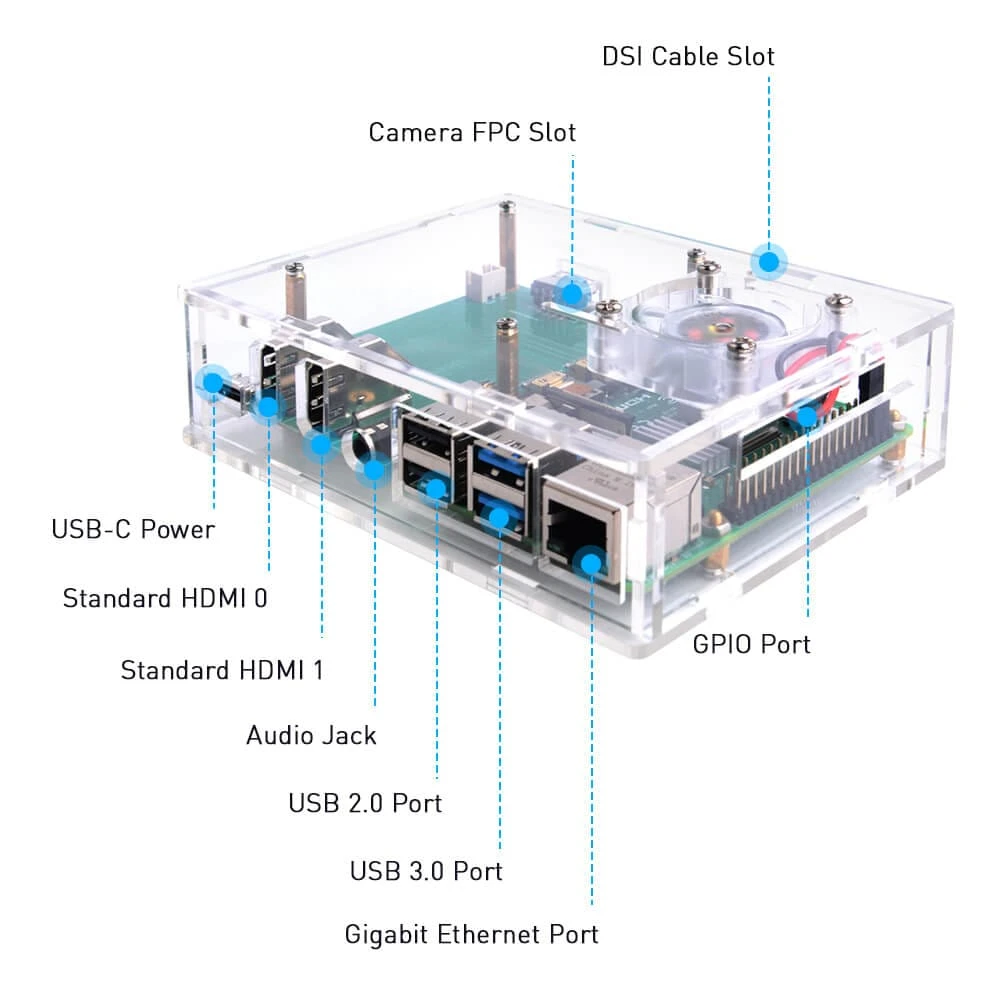 DSI Cable Slot

Camera FPC Slot

USB-C Power

Standard HDMI 0

Standard HDMI 1

Audio Jack

USB 2.0 Port

USB 3.0 Port

Gigabit Ethernet Port

GPIO Port